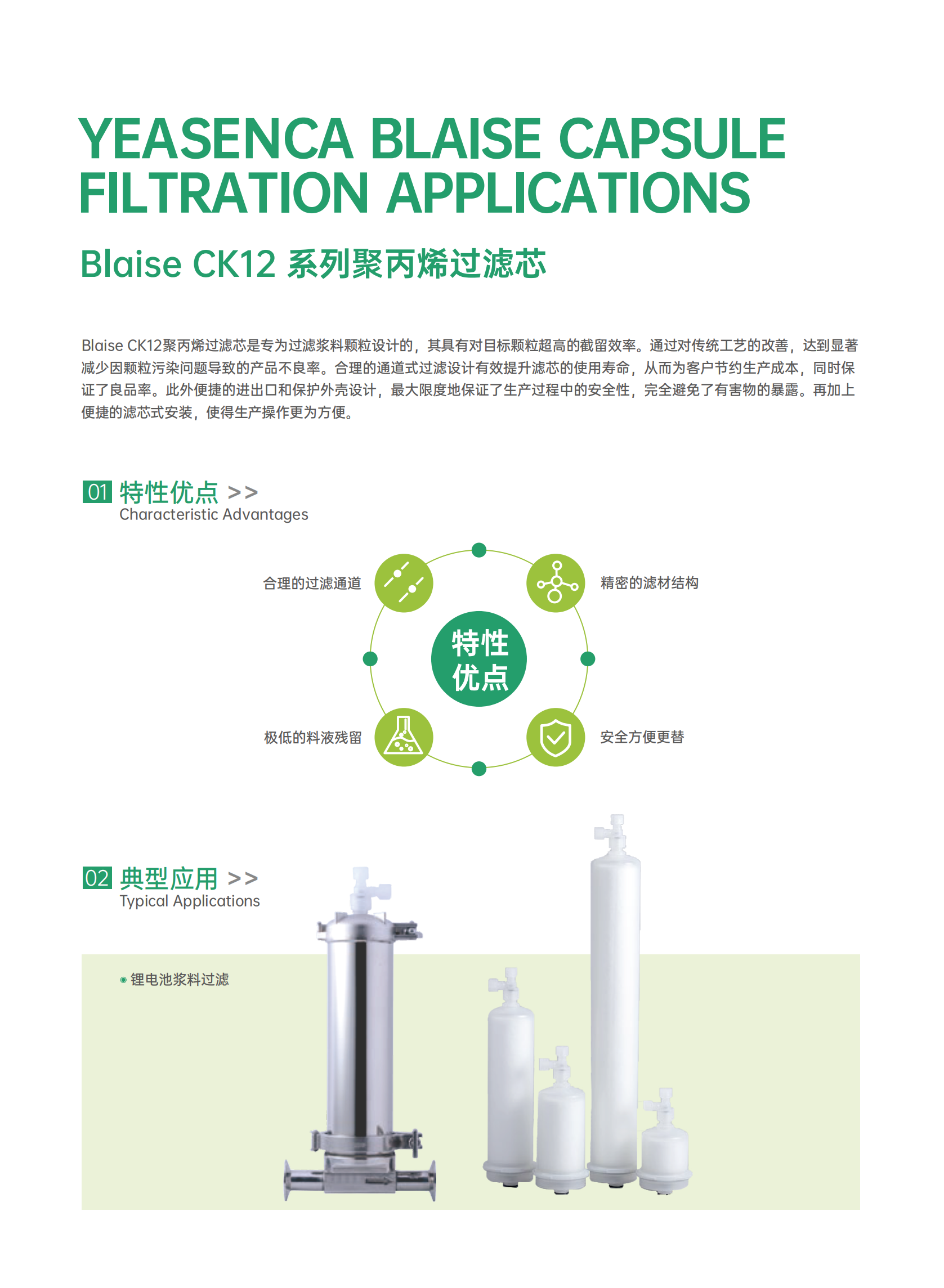 YEASENCA BLAISE CAPSULE FILTRATION APPLICATIONS

Blaise CK12 系列聚丙烯过滤芯

Blaise CK12聚丙烯过滤芯是专为过滤浆料颗粒设计的，其具有对目标颗粒超高的截留效率。通过对传统工艺的改善，达到显著减少因颗粒污染问题导致的产品不良率。合理的通道式过滤设计有效提升滤芯的使用寿命，从而为客户节约生产成本，同时保证了良品率。此外便捷的进出口和保护外壳设计，最大限度地保证了生产过程中的安全性，完全避免了有害物的暴露。再加上便捷的滤芯式安装，使得生产操作更为方便。

01 特性优点 >>
Characteristic Advantages

合理的过滤通道

精密的滤材结构

特性优点

极低的料液残留

安全方便更替

02 典型应用 >>
Typical Applications

锂电池浆料过滤